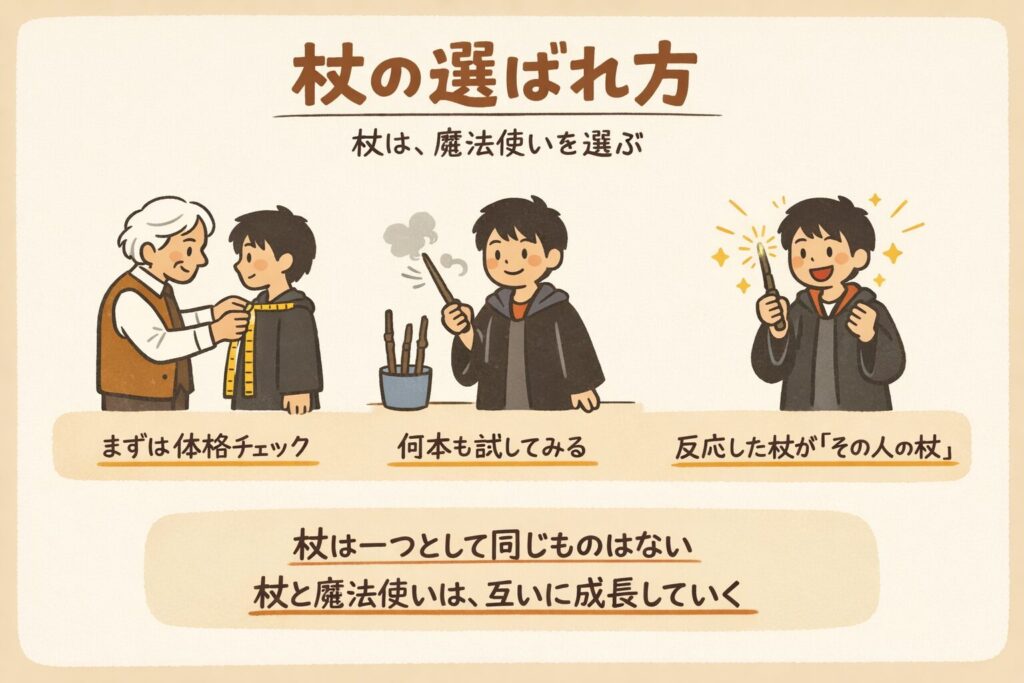 杖の選ばれ方

杖は、魔法使いを選ぶ

まずは体格チェック

何本も試してみる

反応した杖が「その人の杖」

杖は一つとして同じものはない
杖と魔法使いは、互いに成長していく