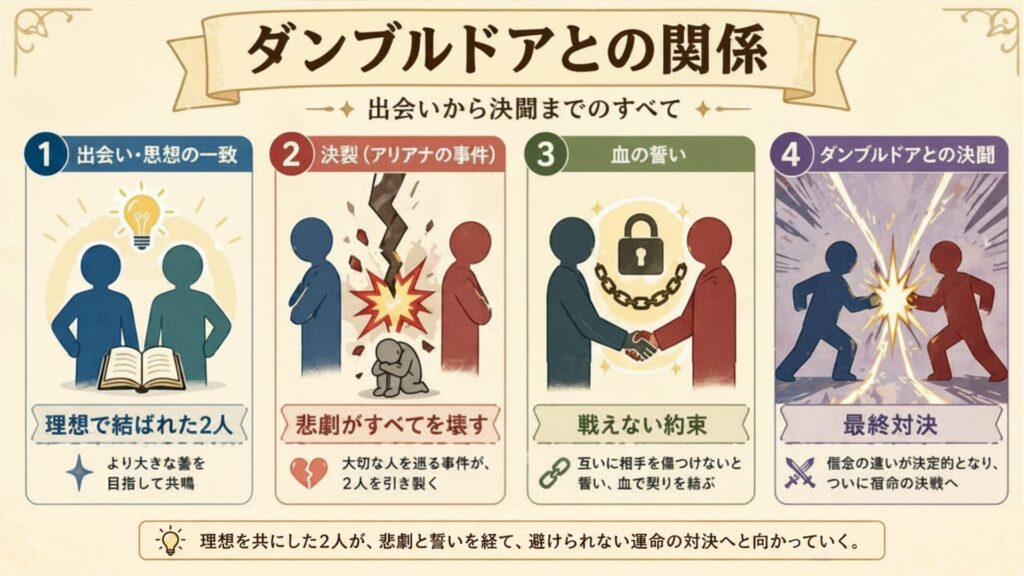 ダンブルドアとの関係

出会いから決闘までのすべて

1 出会い・思想の一致

理想で結ばれた2人

より大きな善を目指して共鳴

2 決裂（アリアナの事件）

悲劇がすべてを壊す

大切な人を巡る事件が、2人を引き裂く

3 血の誓い

戦えない約束

互いに相手を傷つけないと誓い、血で契りを結ぶ

4 ダンブルドアとの決闘

最終対決

信念の違いが決定的となり、ついに宿命の決戦へ

理想を共にした2人が、悲劇と誓いを経て、避けられない運命の対決へと向かっていく。